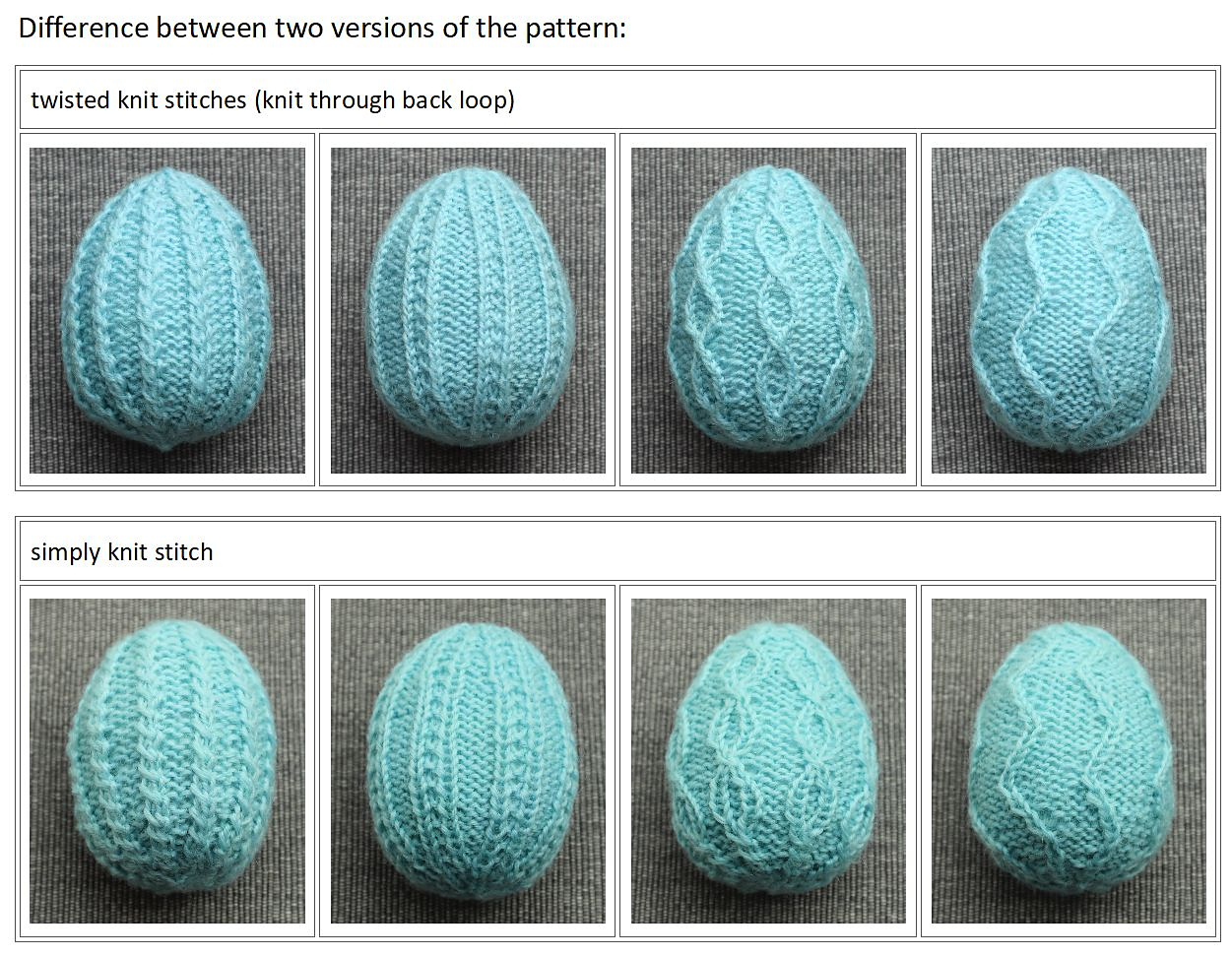 Difference between two versions of the pattern:

twisted knit stitches (knit through back loop)

simply knit stitch